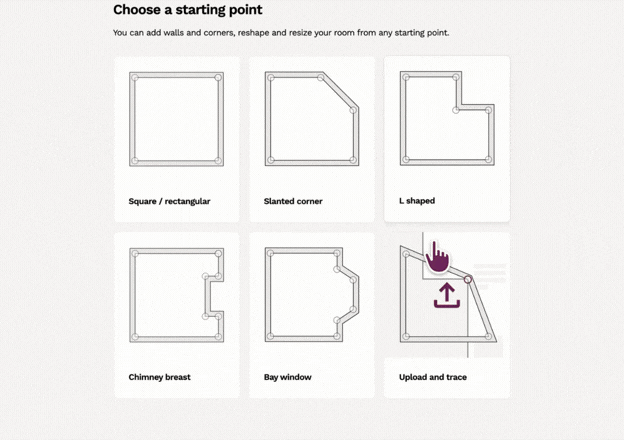 Choose a starting point

You can add walls and corners, reshape and resize your room from any starting point.

Square / rectangular

Slanted corner

L shaped

Chimney breast

Bay window

Upload and trace