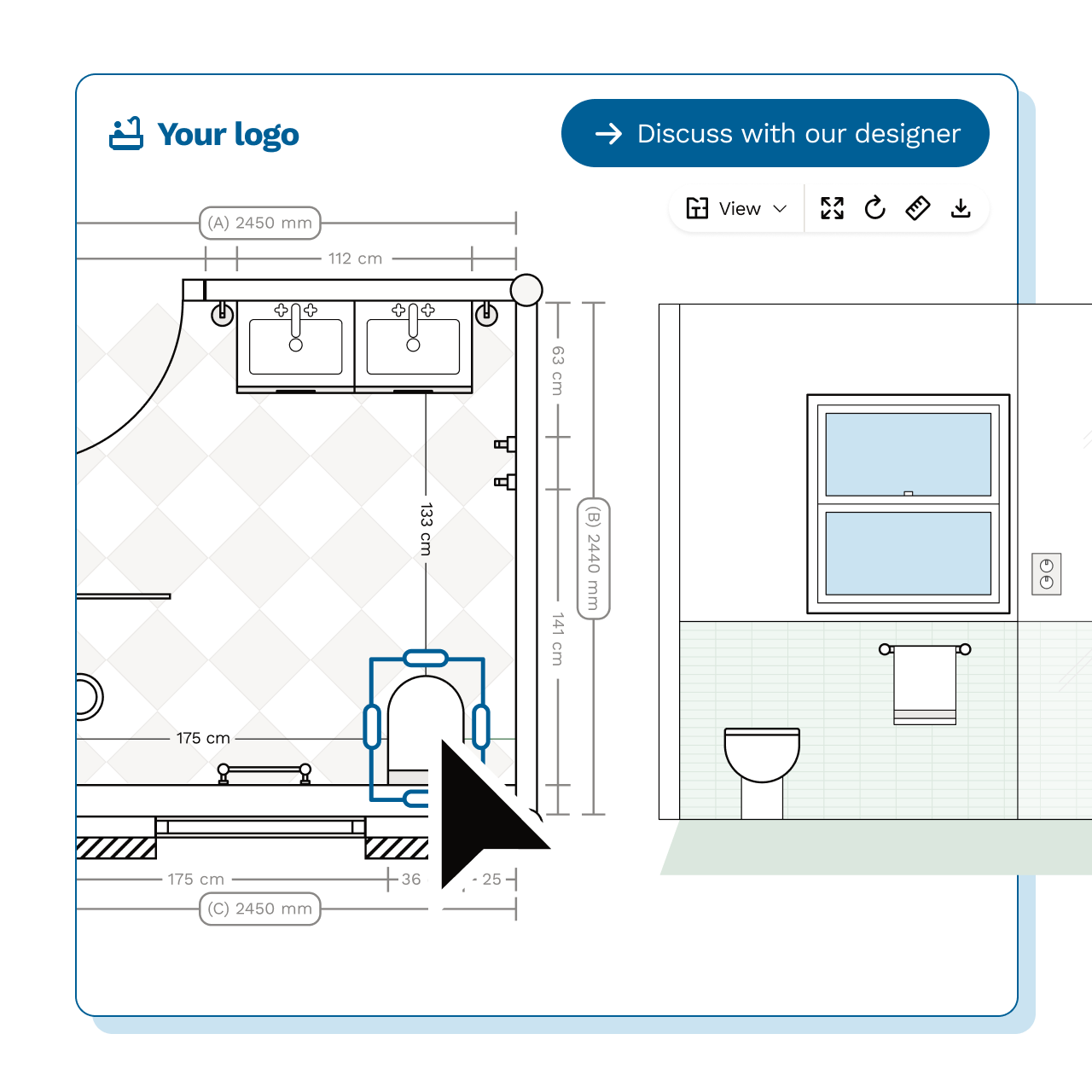 Your logo

Discuss with our designer

View

(A) 2450 mm

112 cm

63 cm

133 cm

(B) 2440 mm

141 cm

175 cm

175 cm

36

25

(C) 2450 mm