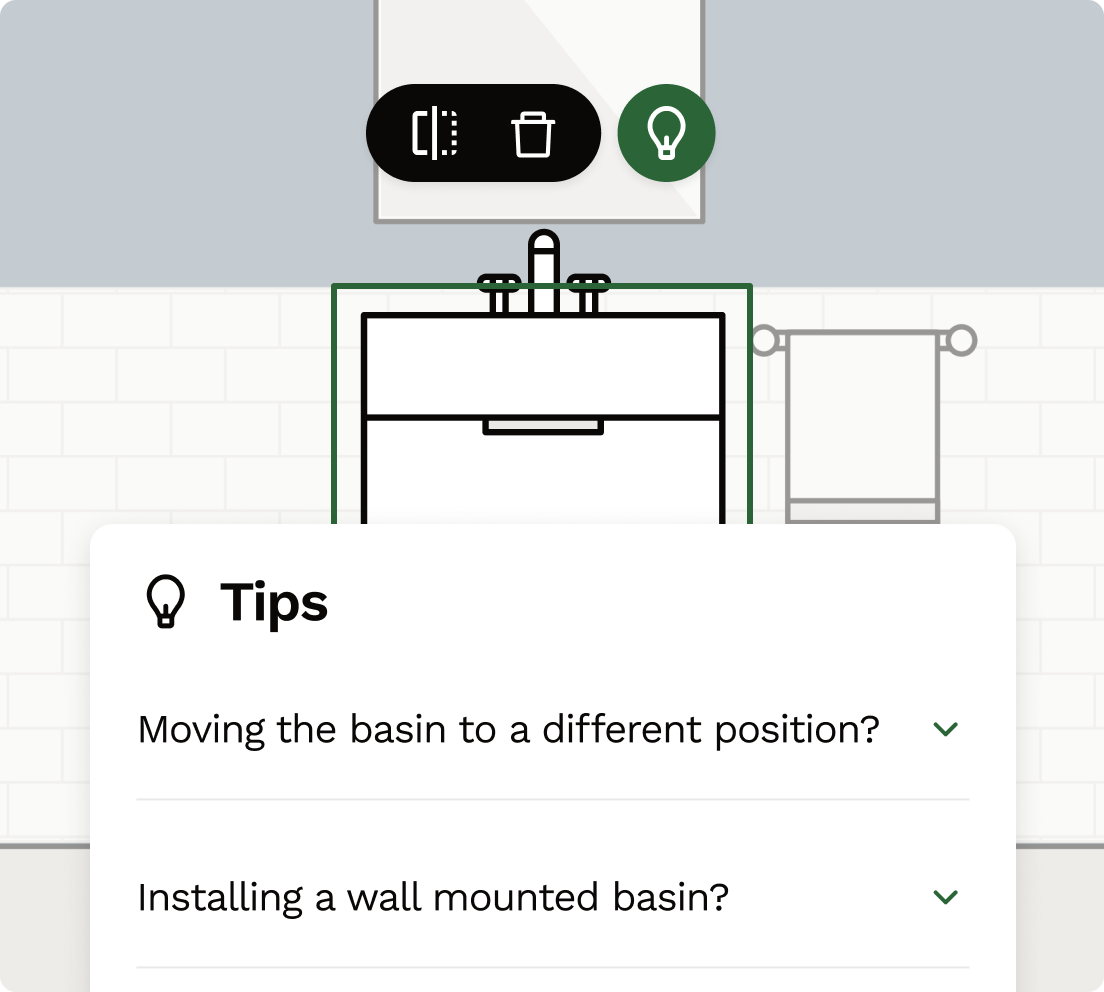 Tips

Moving the basin to a different position?

Installing a wall mounted basin?